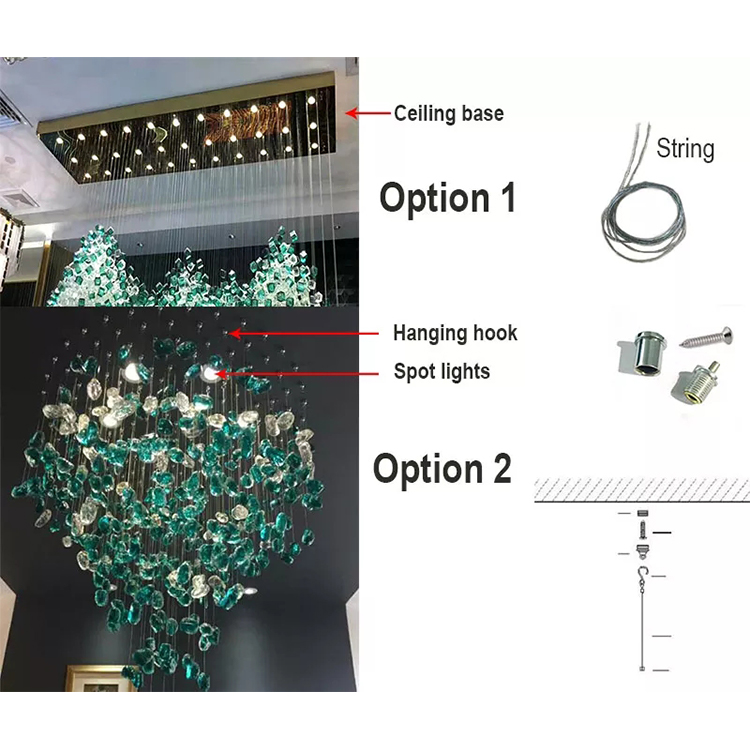 Ceiling base

String

Option 1

Hanging hook

Spot lights

Option 2