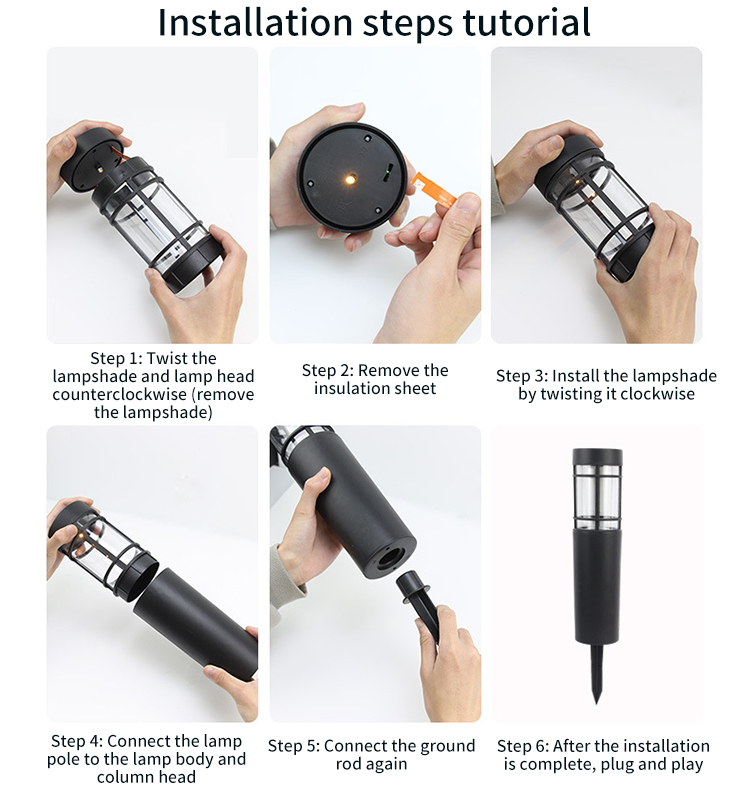 Installation steps tutorial

Step 1: Twist the lampshade and lamp head counterclockwise (remove the lampshade)

Step 2: Remove the insulation sheet

Step 3: Install the lampshade by twisting it clockwise

Step 4: Connect the lamp pole to the lamp body and column head

Step 5: Connect the ground rod again

Step 6: After the installation is complete, plug and play