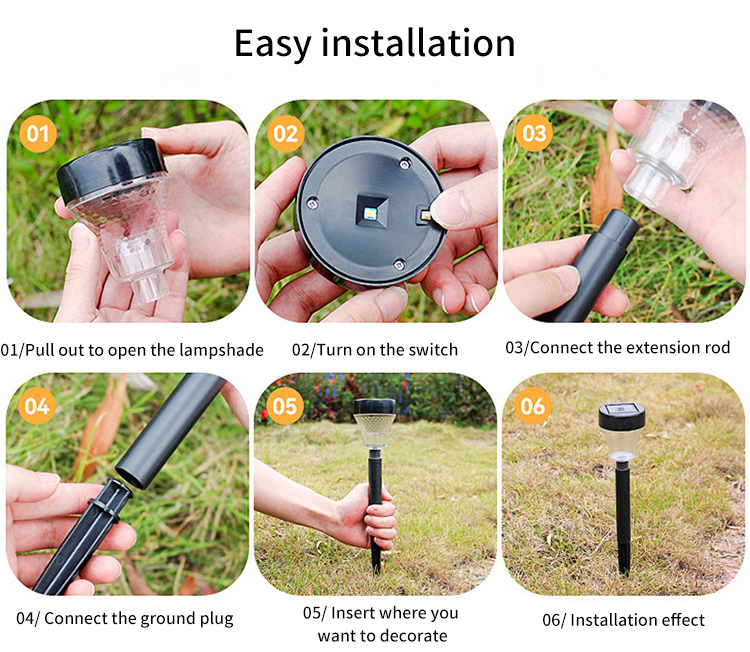 Easy installation

01

01/Pull out to open the lampshade

02

02/Turn on the switch

03

03/Connect the extension rod

04

04/ Connect the ground plug

05

05/ Insert where you want to decorate

06

06/ Installation effect