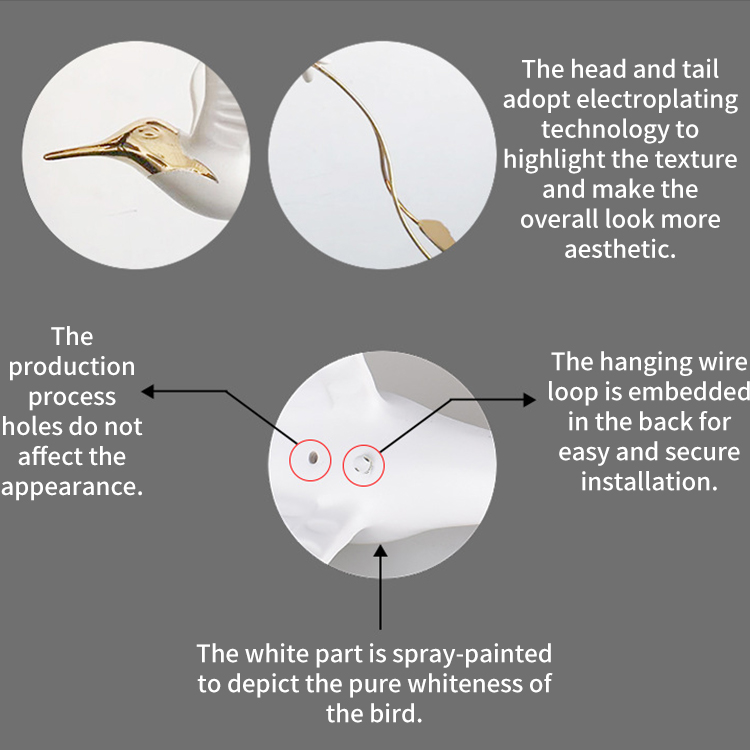 The head and tail adopt electroplating technology to highlight the texture and make the overall look more aesthetic.

The production process holes do not affect the appearance.

The hanging wire loop is embedded in the back for easy and secure installation.

The white part is spray-painted to depict the pure whiteness of the bird.