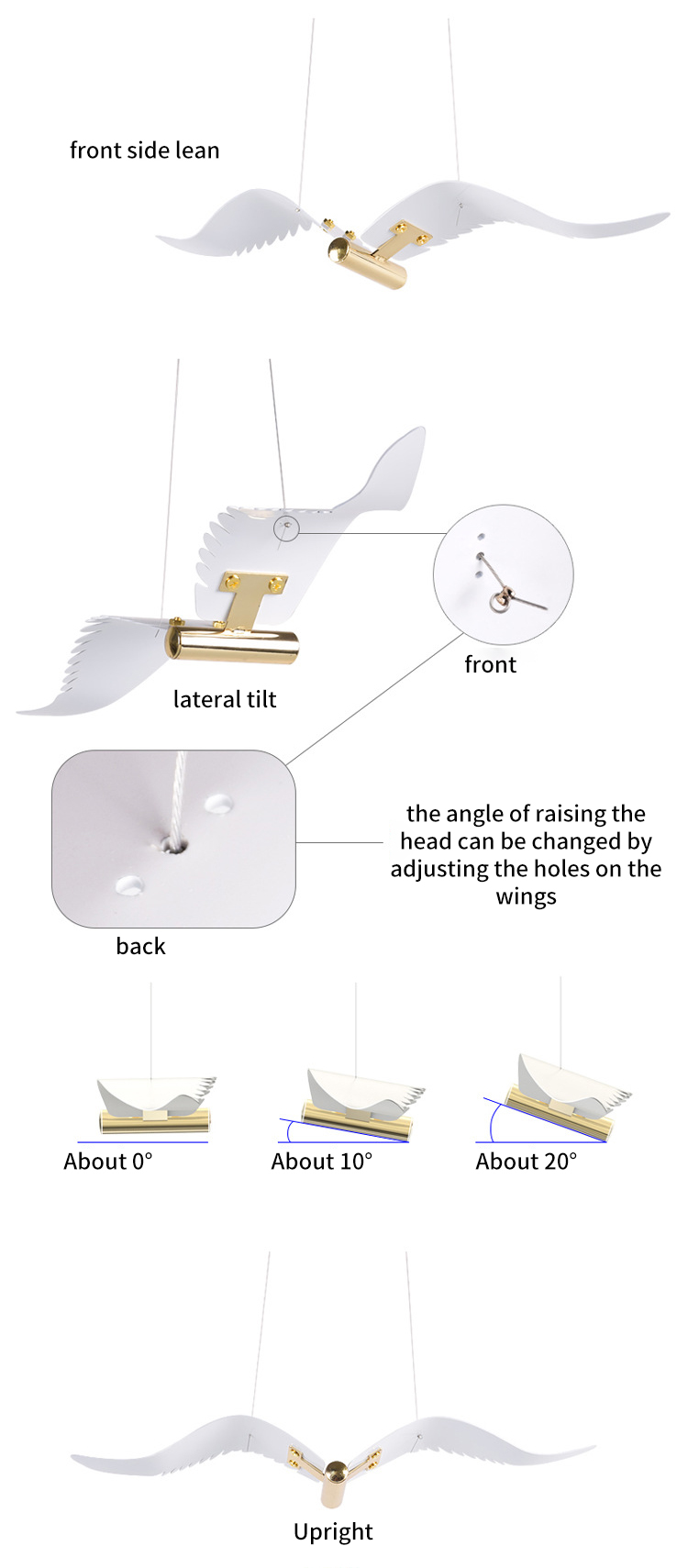 front side lean

lateral tilt

front

back

the angle of raising the head can be changed by adjusting the holes on the wings

About 0°

About 10°

About 20°

Upright