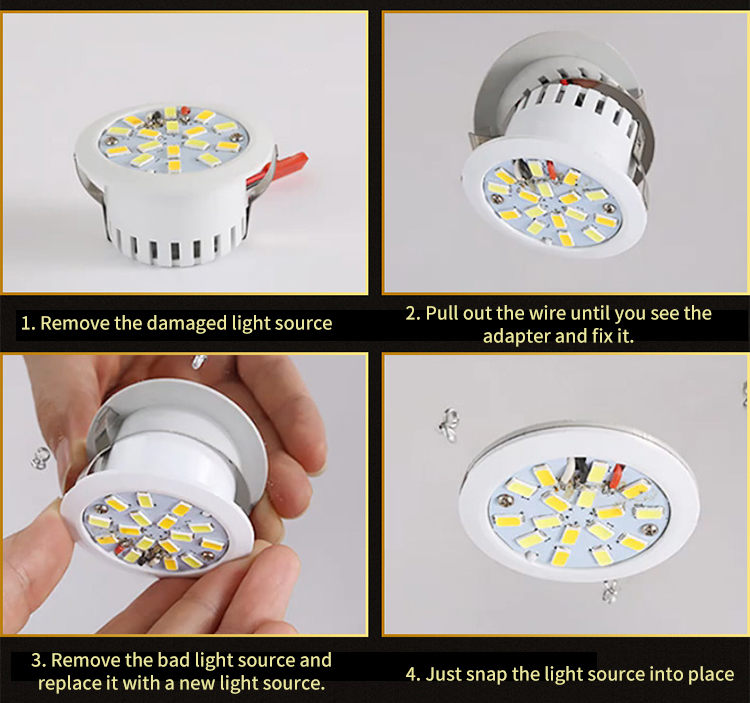 1. Remove the damaged light source

2. Pull out the wire until you see the adapter and fix it.

3. Remove the bad light source and replace it with a new light source.

4. Just snap the light source into place