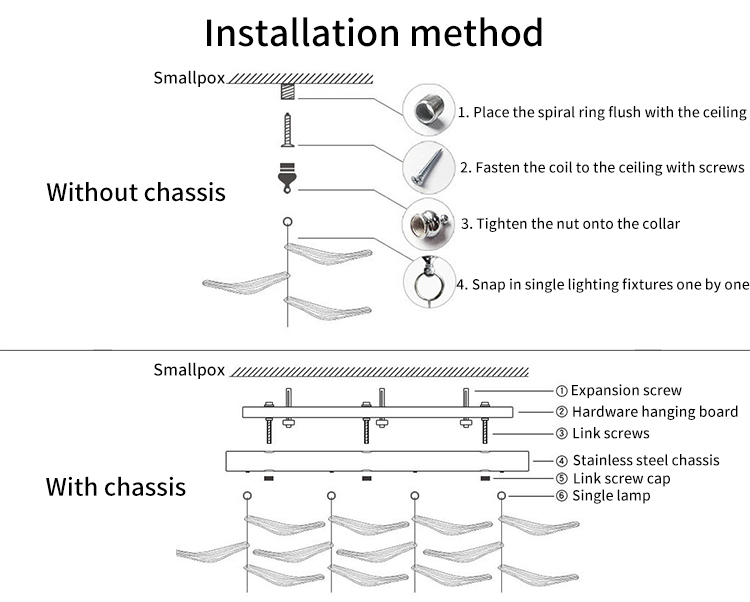 Installation method

Smallpox

Without chassis

1. Place the spiral ring flush with the ceiling

2. Fasten the coil to the ceiling with screws

3. Tighten the nut onto the collar

4. Snap in single lighting fixtures one by one

Smallpox

With chassis

① Expansion screw

② Hardware hanging board

③ Link screws

④ Stainless steel chassis

⑤ Link screw cap

⑥ Single lamp