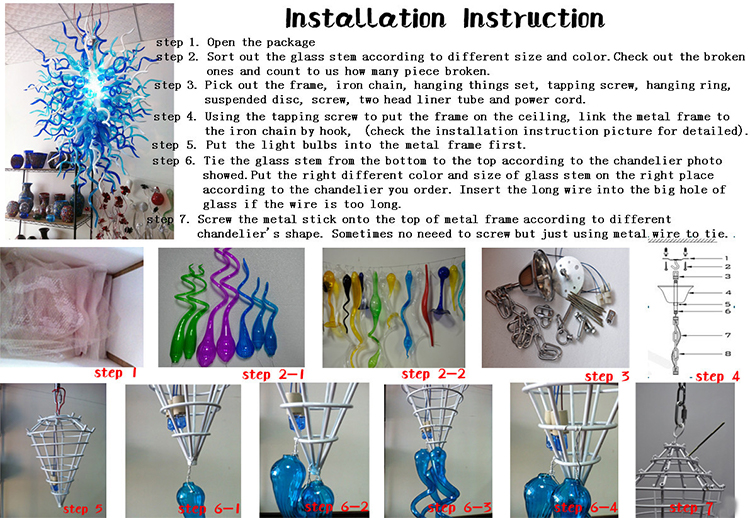 Installation Instruction

step 1. Open the package
step 2. Sort out the glass stem according to different size and color. Check out the broken ones and count to us how many piece broken.
step 3. Pick out the frame, iron chain, hanging things set, tapping screw, hanging ring, suspended disc, screw, two head liner tube and power cord.
step 4. Using the tapping screw to put the frame on the ceiling, link the metal frame to the iron chain by hook, (check the installation instruction picture for detailed).
step 5. Put the light bulbs into the metal frame first.
step 6. Tie the glass stem from the bottom to the top according to the chandelier photo showed. Put the right different color and size of glass stem on the right place according to the chandelier you order. Insert the long wire into the big hole of glass if the wire is too long.
step 7. Screw the metal stick onto the top of metal frame according to different chandelier's shape. Sometimes no neeed to screw but just using metal wire to tie.

step 1
step 2-1
step 2-2
step 3
1
2
3
4
5
6
7
8
step 4
step 5
step 6-1
step 6-2
step 6-3
step 6-4
step 7