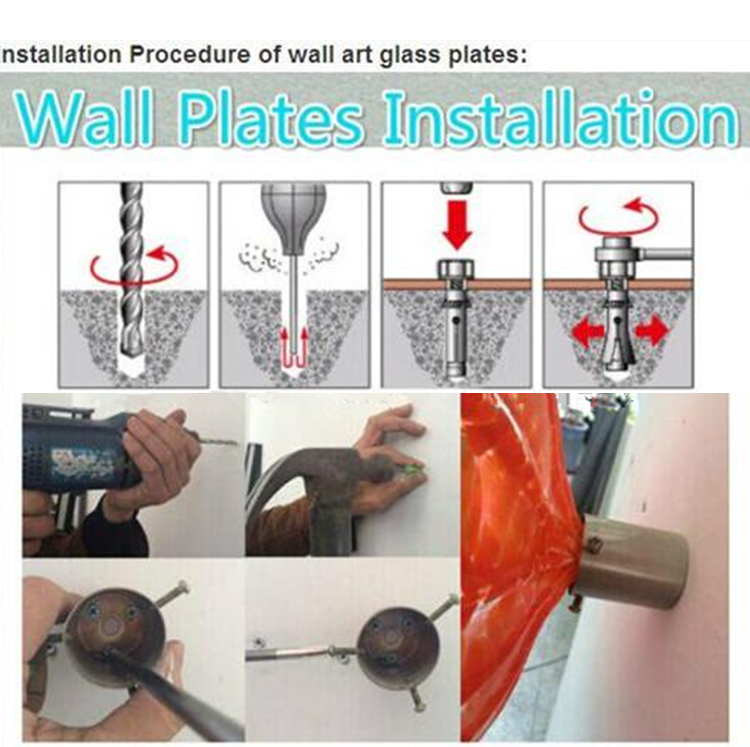 nstallation Procedure of wall art glass plates:

Wall Plates Installation