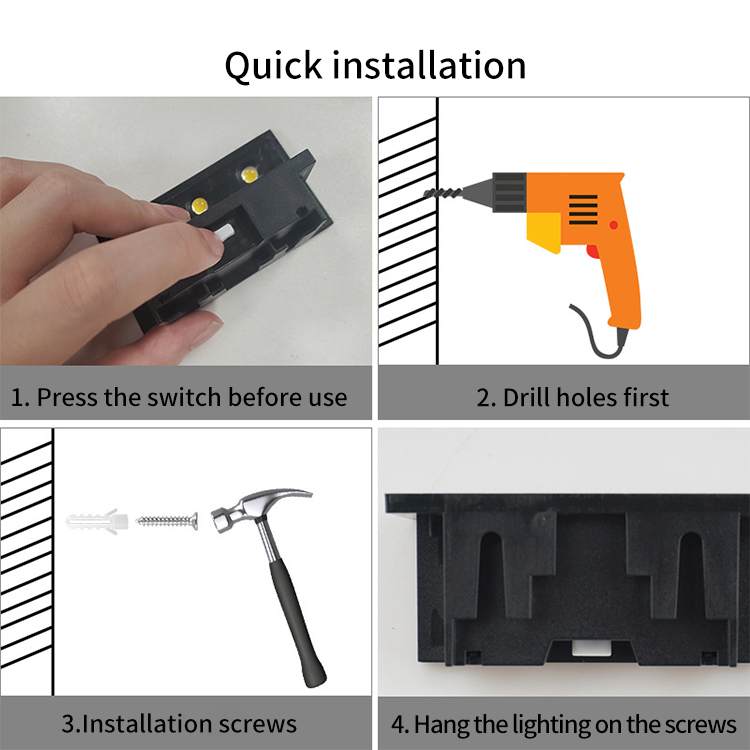 Quick installation

1. Press the switch before use

2. Drill holes first

3.Installation screws

4. Hang the lighting on the screws