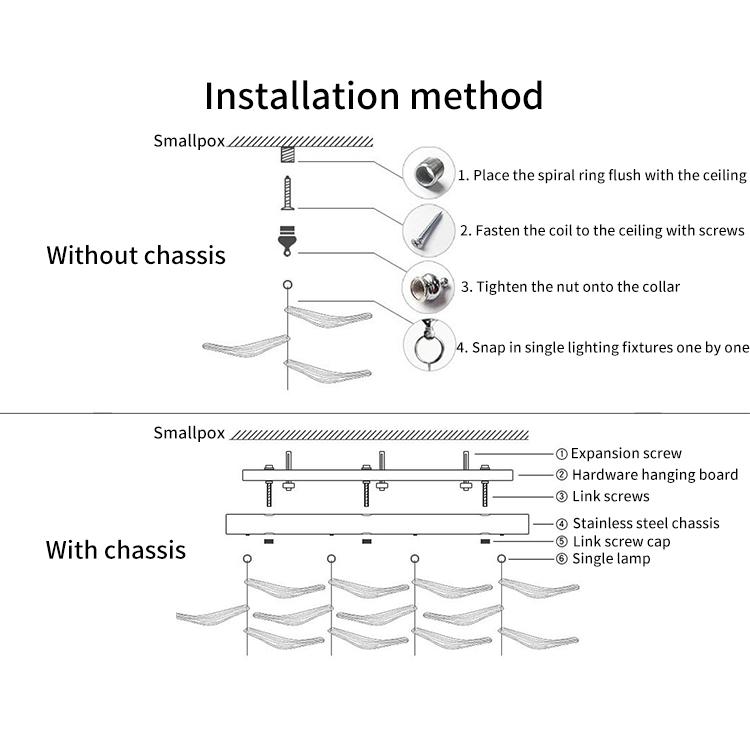 Installation method

Smallpox

Without chassis

1. Place the spiral ring flush with the ceiling

2. Fasten the coil to the ceiling with screws

3. Tighten the nut onto the collar

4. Snap in single lighting fixtures one by one

Smallpox

With chassis

① Expansion screw

② Hardware hanging board

③ Link screws

④ Stainless steel chassis

⑤ Link screw cap

⑥ Single lamp