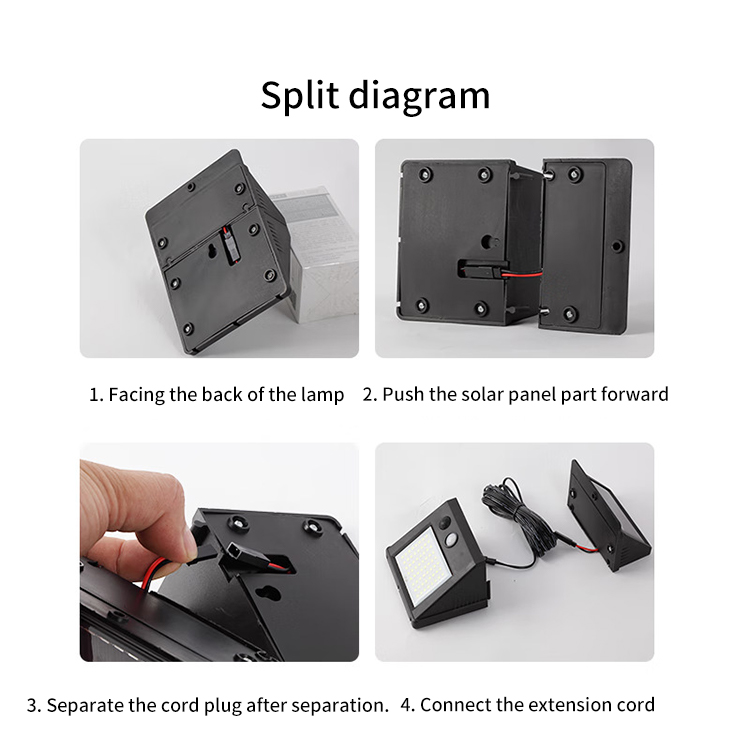 Split diagram

1. Facing the back of the lamp

2. Push the solar panel part forward

3. Separate the cord plug after separation.

4. Connect the extension cord